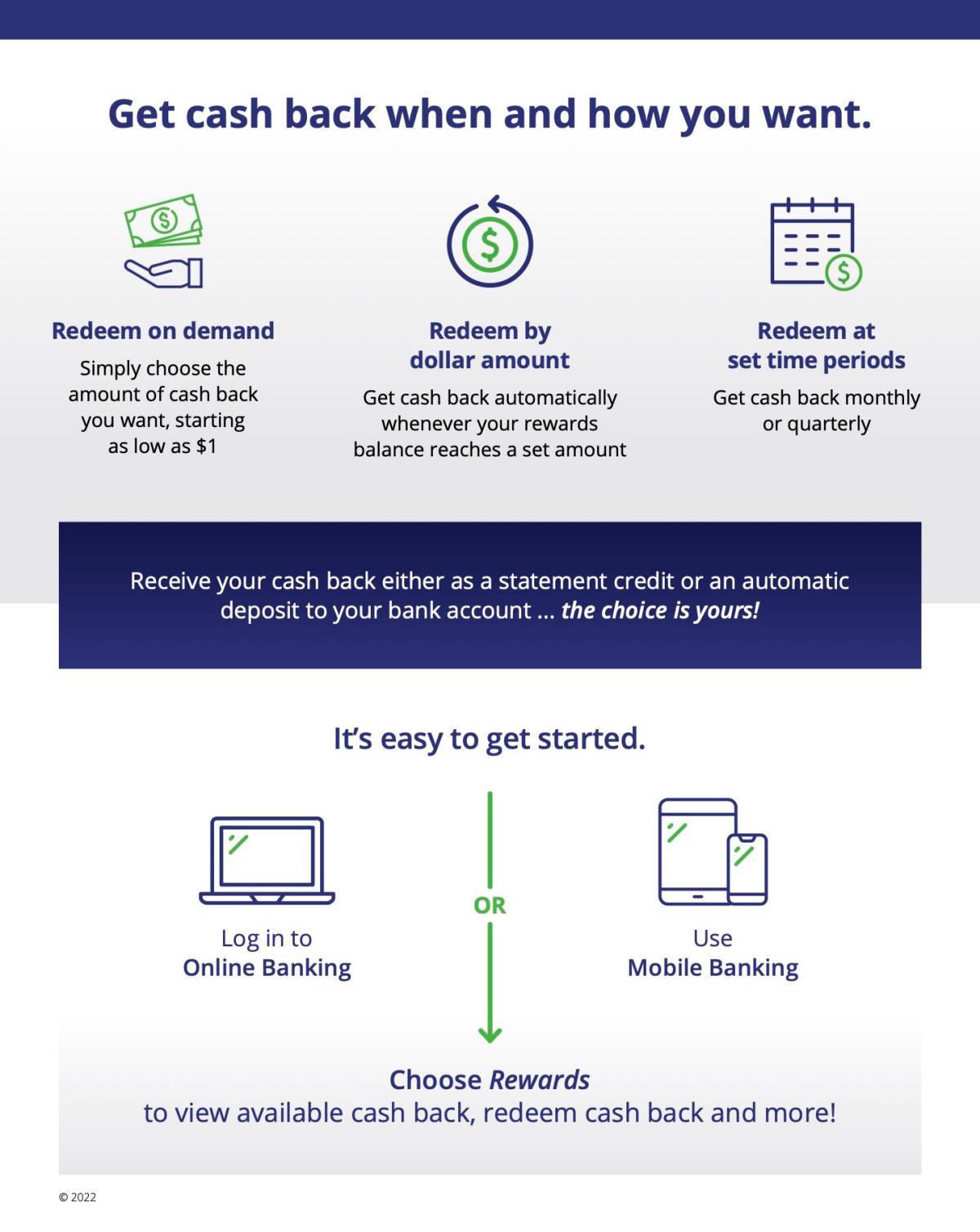 Get cash back when and how you want.

Redeem on demand

Simply choose the amount of cash back you want, starting as low as $1

Redeem by dollar amount

Get cash back automatically whenever your rewards balance reaches a set amount

Redeem at set time periods

Get cash back monthly or quarterly

Receive your cash back either as a statement credit or an automatic deposit to your bank account ... the choice is yours!

It's easy to get started.

Log in to
Online Banking

OR

Use
Mobile Banking

Choose Rewards
to view available cash back, redeem cash back and more!

© 2022